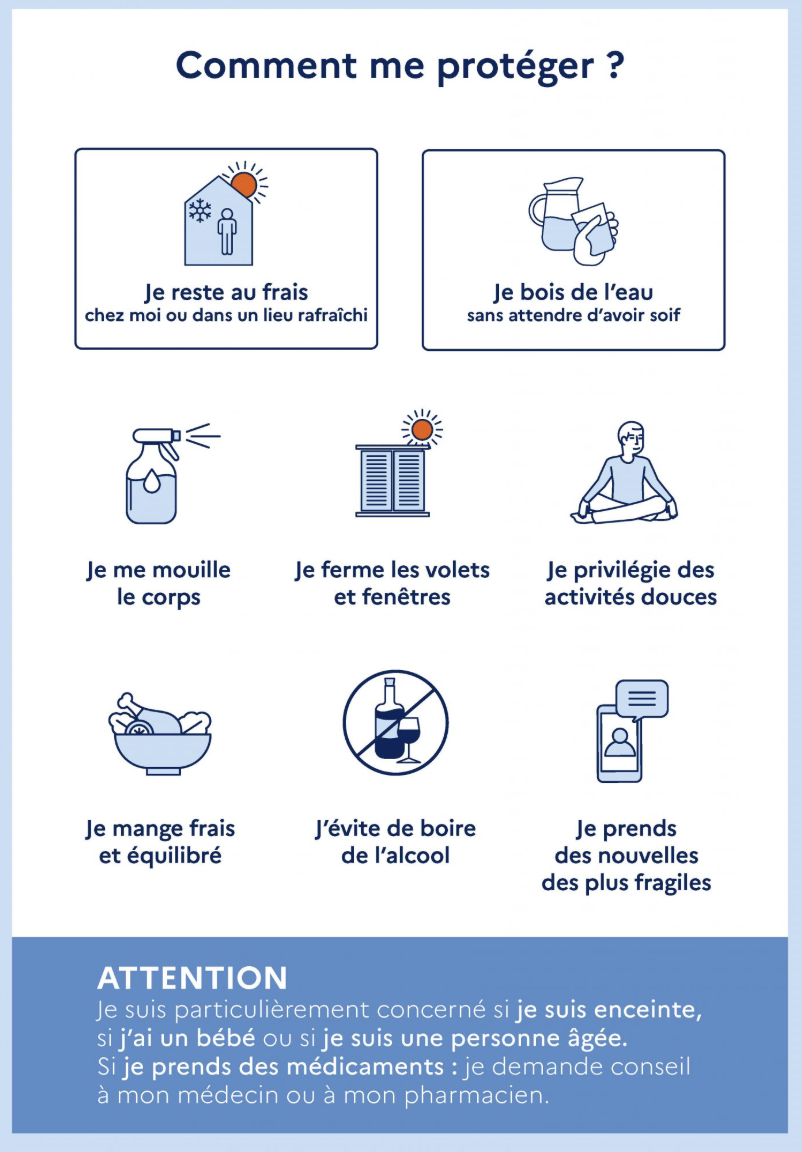 Comment me protéger ?

Je reste au frais
chez moi ou dans un lieu rafraîchi

Je bois de l'eau
sans attendre d'avoir soif

Je me mouille le corps

Je ferme les volets et fenêtres

Je privilégie des activités douces

Je mange frais et équilibré

J'évite de boire de l'alcool

Je prends des nouvelles des plus fragiles

ATTENTION
Je suis particulièrement concerné si je suis enceinte, si j'ai un bébé ou si je suis une personne âgée.
Si je prends des médicaments : je demande conseil à mon médecin ou à mon pharmacien.